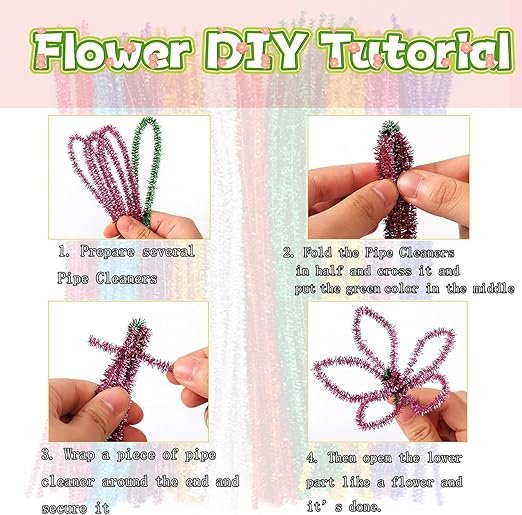 Flower DIY Tutorial

1. Prepare several Pipe Cleaners

2. Fold the Pipe Cleaners in half and cross it and put the green color in the middle

3. Wrap a piece of pipe cleaner around the end and secure it

4. Then open the lower part like a flower and it's done.