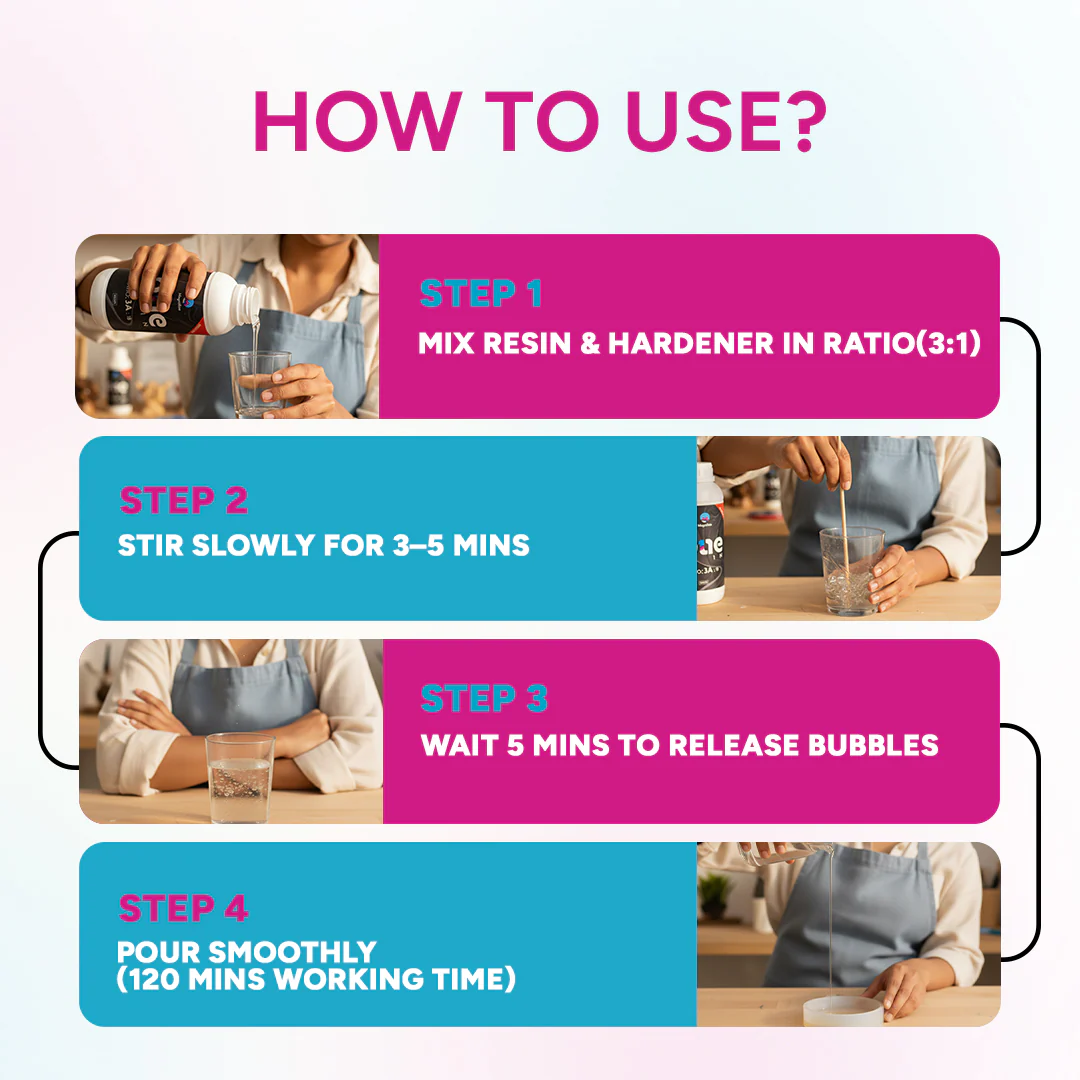 HOW TO USE?

STEP 1
MIX RESIN & HARDENER IN RATIO(3:1)

STEP 2
STIR SLOWLY FOR 3–5 MINS

STEP 3
WAIT 5 MINS TO RELEASE BUBBLES

STEP 4
POUR SMOOTHLY
(120 MINS WORKING TIME)